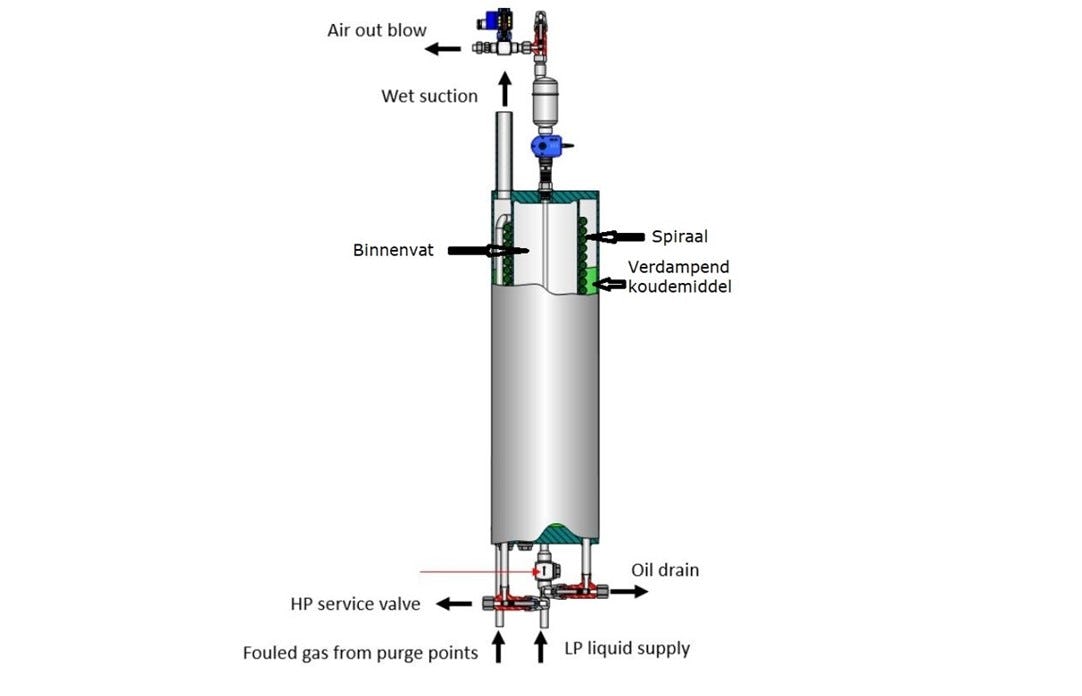 Air out blow

Wet suction

Binnenvat

Spiraal

Verdampend koudemiddel

Oil drain

HP service valve

Fouled gas from purge points

LP liquid supply